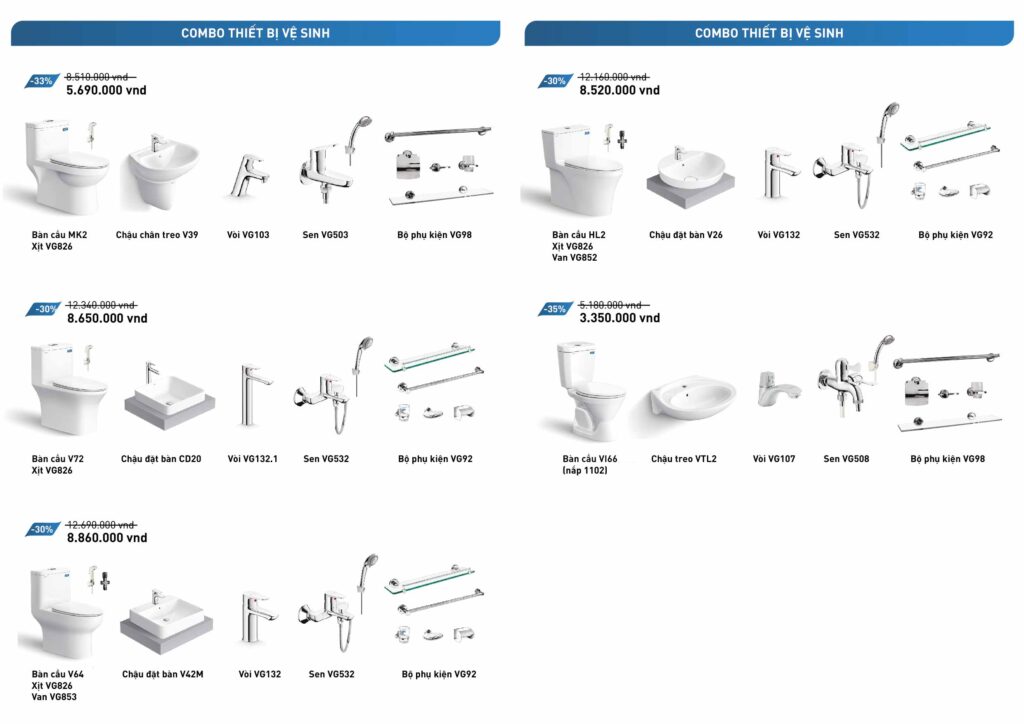 COMBO THIẾT BỊ VỆ SINH

-33% 8.510.000 vnd
5.690.000 vnd

Bàn cầu MK2
Xịt VG826

Chậu chân treo V39

Vòi VG103

Sen VG503

Bộ phụ kiện VG98

-30% 12.340.000 vnd
8.650.000 vnd

Bàn cầu V72
Xịt VG826

Chậu đặt bàn CD20

Vòi VG132.1

Sen VG532

Bộ phụ kiện VG92

-30% 12.690.000 vnd
8.860.000 vnd

Bàn cầu V64
Xịt VG826
Van VG853

Chậu đặt bàn V42M

Vòi VG132

Sen VG532

Bộ phụ kiện VG92

COMBO THIẾT BỊ VỆ SINH

-30% 12.160.000 vnd
8.520.000 vnd

Bàn cầu HL2
Xịt VG826
Van VG852

Chậu đặt bàn V26

Vòi VG132

Sen VG532

Bộ phụ kiện VG92

-35% 5.180.000 vnd
3.350.000 vnd

Bàn cầu VI66
(nắp 1102)

Chậu treo VTL2

Vòi VG107

Sen VG508

Bộ phụ kiện VG98